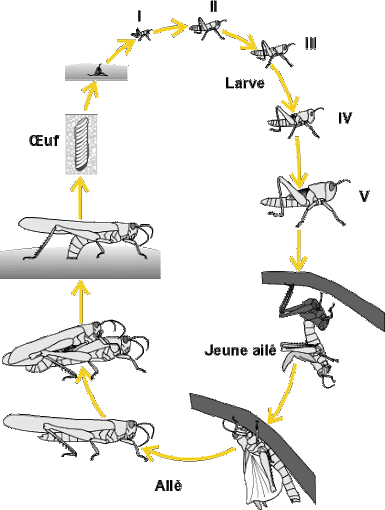 I

II

III

Larve

IV

V

Œuf

Jeune ailé

Ailé